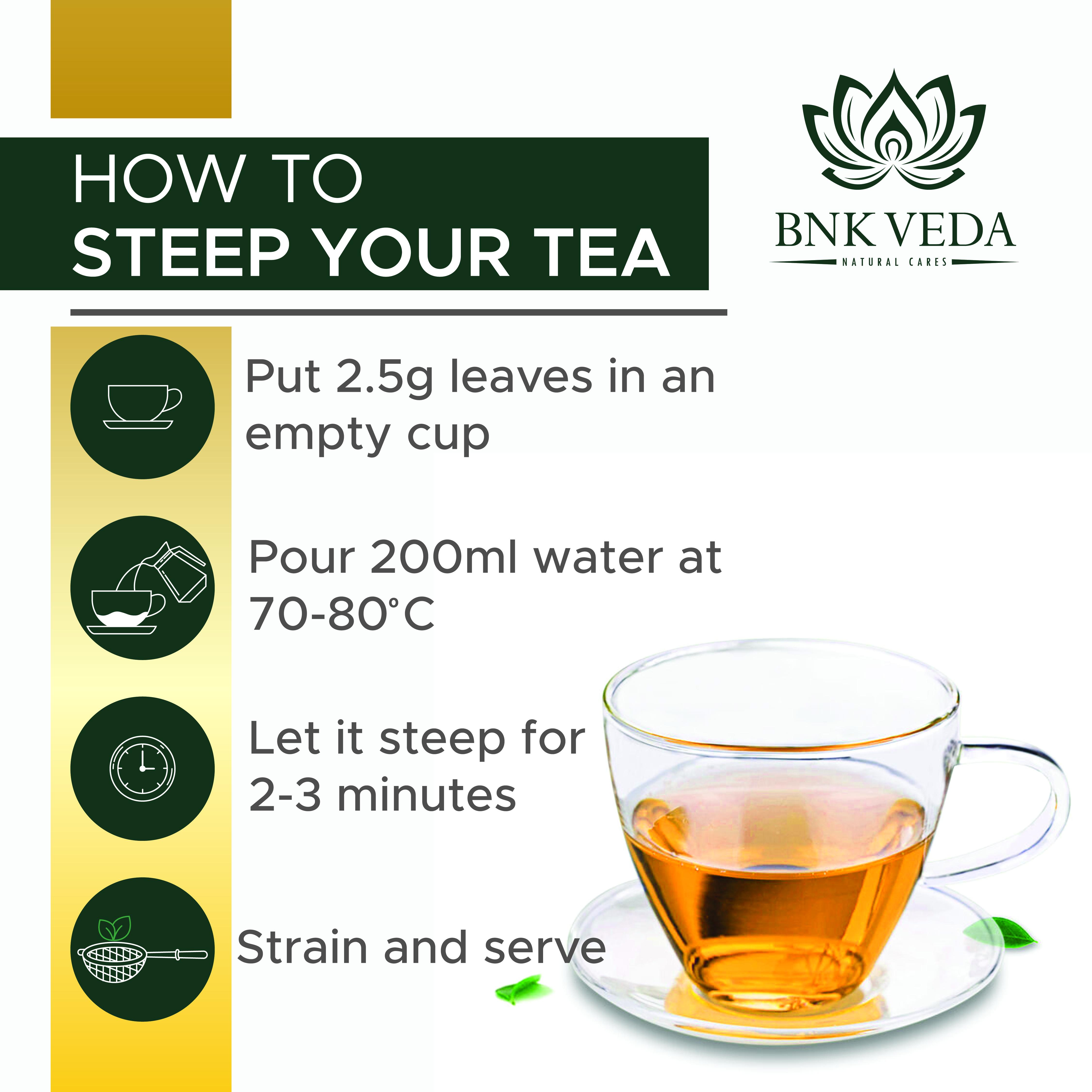 HOW TO
STEEP YOUR TEA

BNK VEDA
NATURAL CARES

Put 2.5g leaves in an empty cup

Pour 200ml water at 70-80°C

Let it steep for 2-3 minutes

Strain and serve