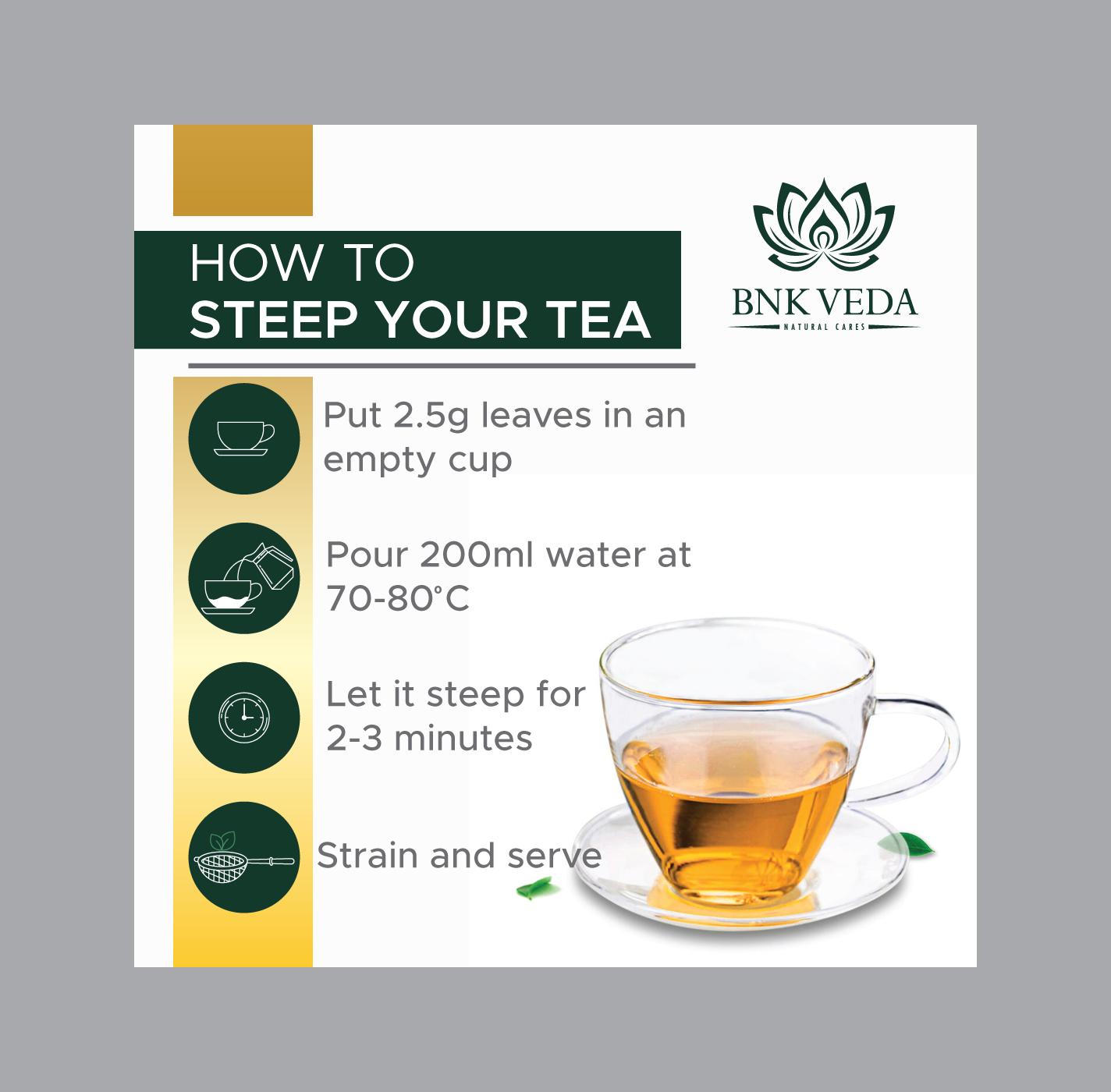 HOW TO
STEEP YOUR TEA

BNK VEDA
NATURAL CARES

Put 2.5g leaves in an empty cup

Pour 200ml water at 70-80°C

Let it steep for 2-3 minutes

Strain and serve